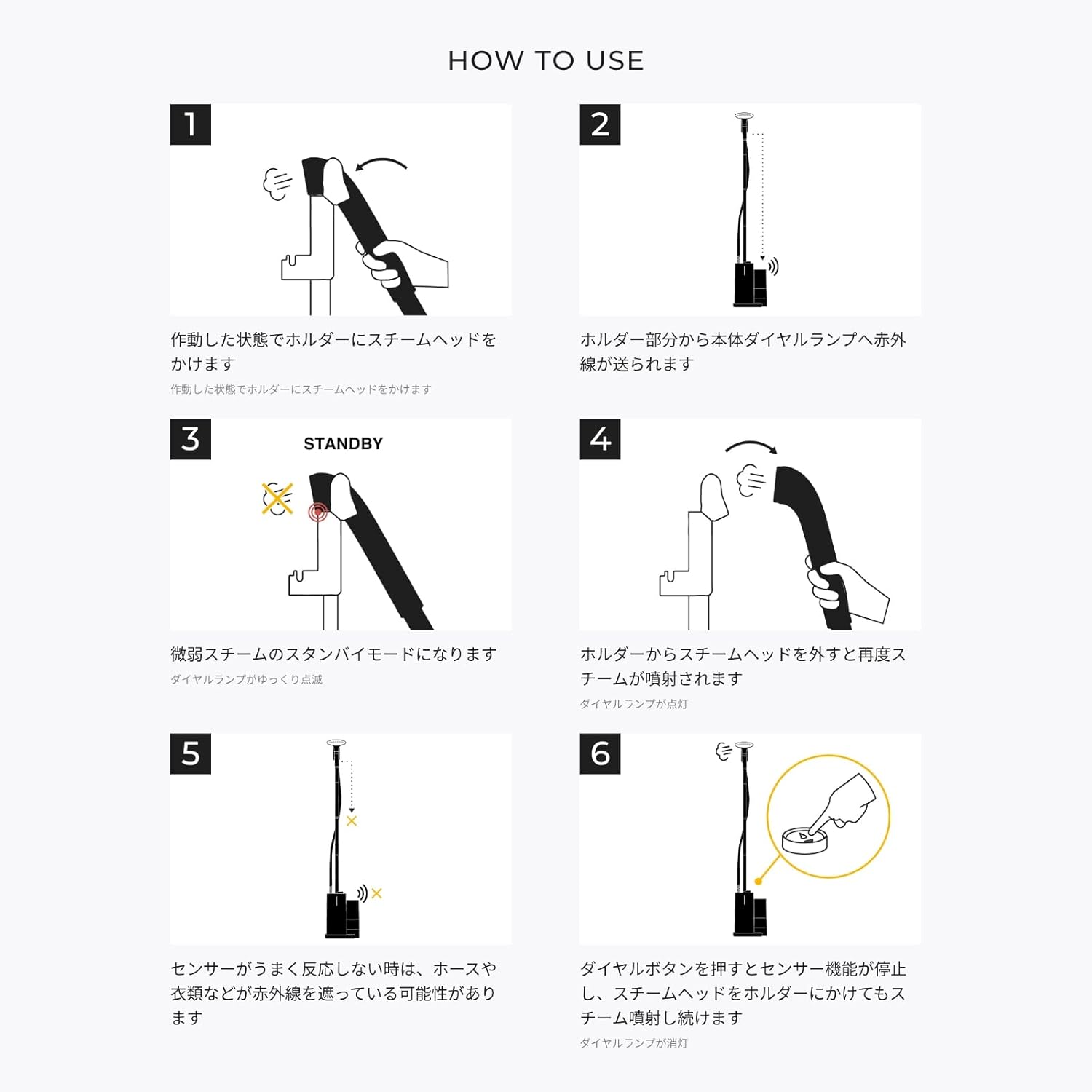 HOW TO USE

1

作動した状態でホルダーにスチームヘッドをかけます

作動した状態でホルダーにスチームヘッドをかけます

2

ホルダー部分から本体ダイヤルランプへ赤外線が送られます

3

STANDBY

微弱スチームのスタンバイモードになります

ダイヤルランプがゆっくり点滅

4

ホルダーからスチームヘッドを外すと再度スチームが噴射されます

ダイヤルランプが点灯

5

センサーがうまく反応しない時は、ホースや衣類などが赤外線を遮っている可能性があります

6

ダイヤルボタンを押すとセンサー機能が停止し、スチームヘッドをホルダーにかけてもスチーム噴射し続けます

ダイヤルランプが消灯