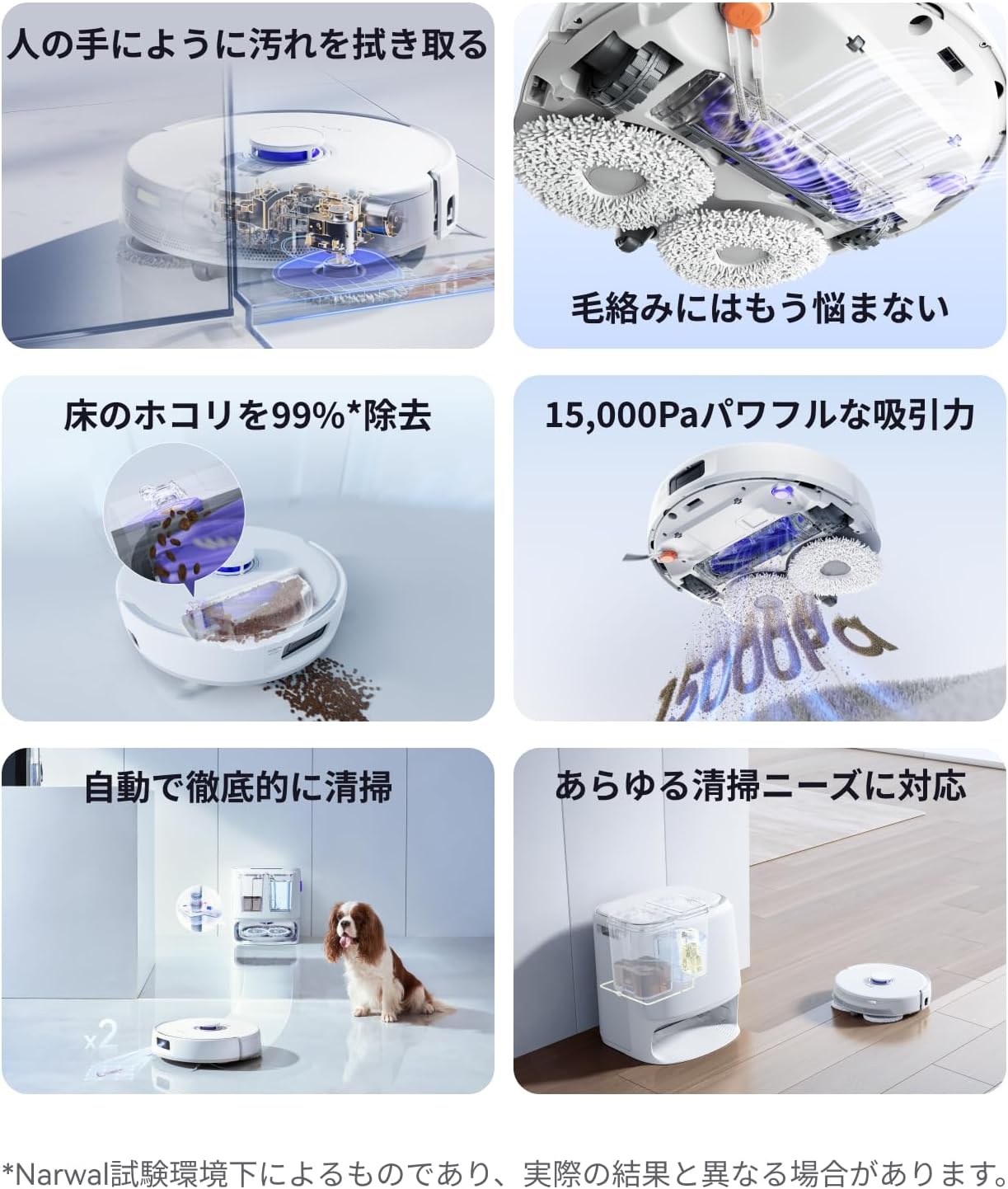 人の手にように汚れを拭き取る

毛絡みにはもう悩まない

床のホコリを99%*除去

15,000Paパワフルな吸引力

15000Pa

自動で徹底的に清掃

x2

あらゆる清掃ニーズに対応

*Narwal試験環境下によるものであり、実際の結果と異なる場合があります。