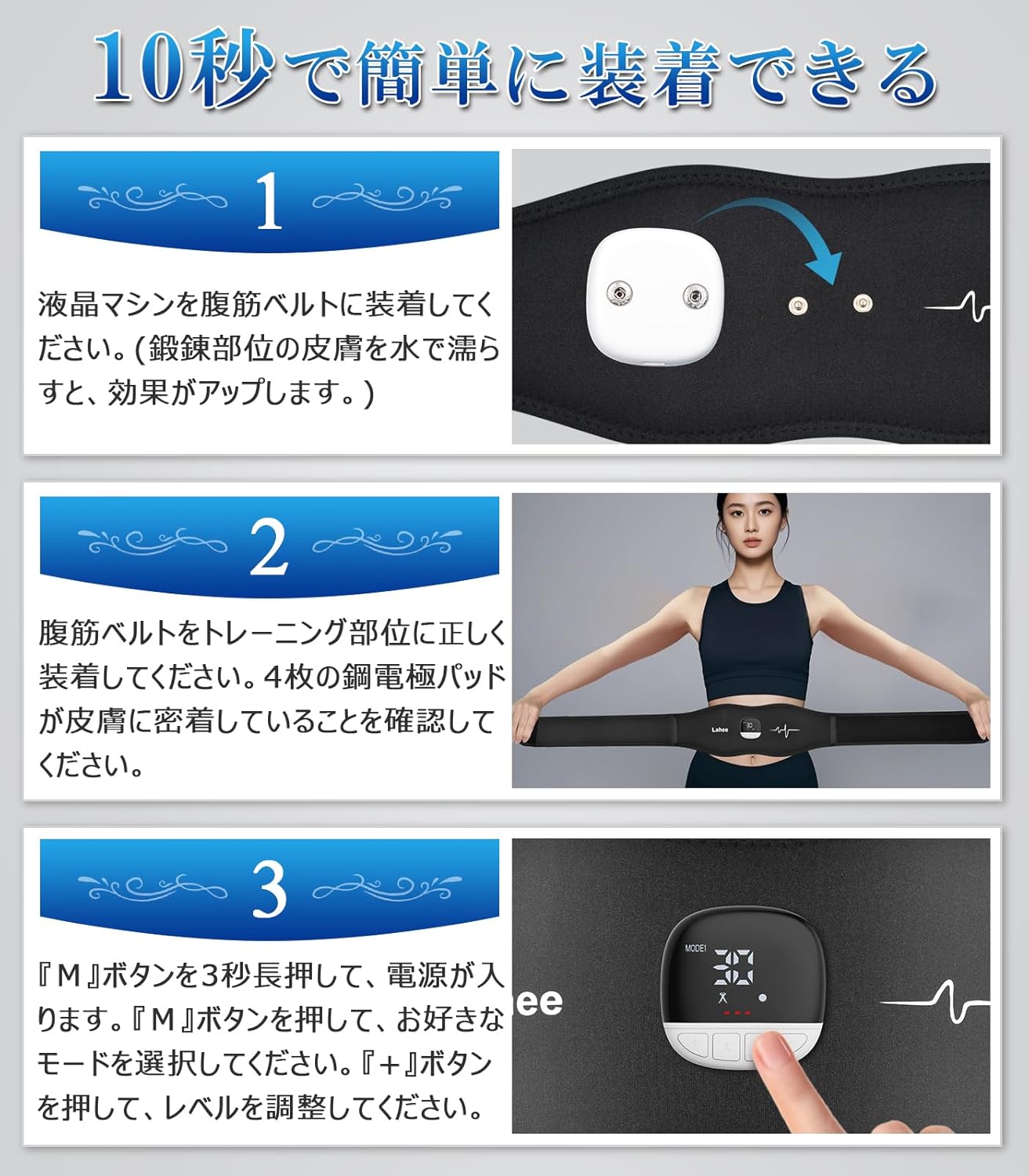 10秒で簡単に装着できる

1

液晶マシンを腹筋ベルトに装着してください。(鍛錬部位の皮膚を水で濡らすと、効果がアップします。)

2

腹筋ベルトをトレーニング部位に正しく装着してください。4枚の鋼電極パッドが皮膚に密着していることを確認してください。

Lahee

3

『M』ボタンを3秒長押して、電源が入ります。『M』ボタンを押して、お好きなモードを選択してください。『+』ボタンを押して、レベルを調整してください。

ee

MODE1

30