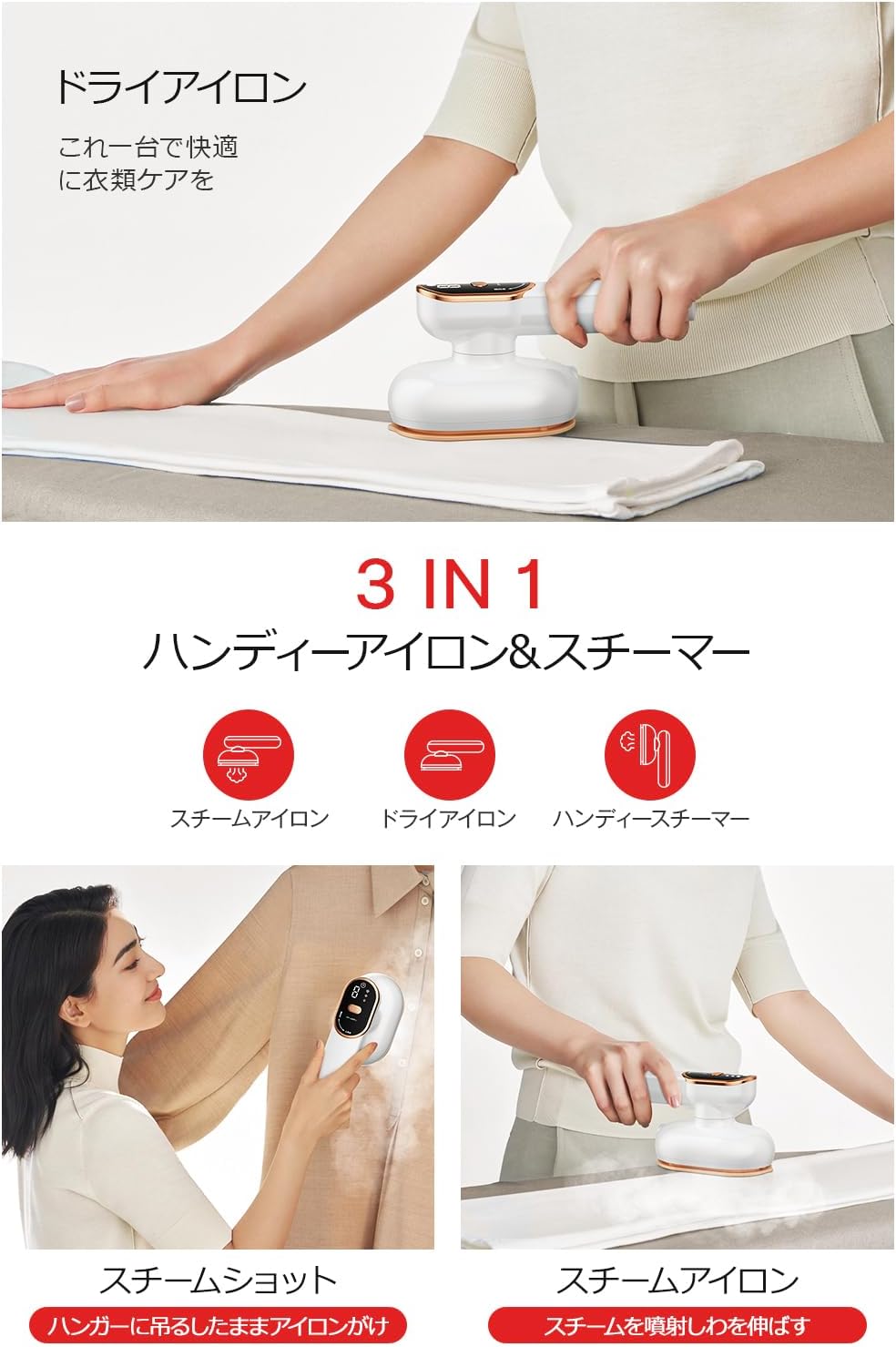 ドライアイロン

これ一台で快適に衣類ケアを

3 IN 1
ハンディーアイロン&スチーマー

スチームアイロン
ドライアイロン
ハンディースチーマー

スチームショット
ハンガーに吊るしたままアイロンがけ

スチームアイロン
スチームを噴射しわを伸ばす