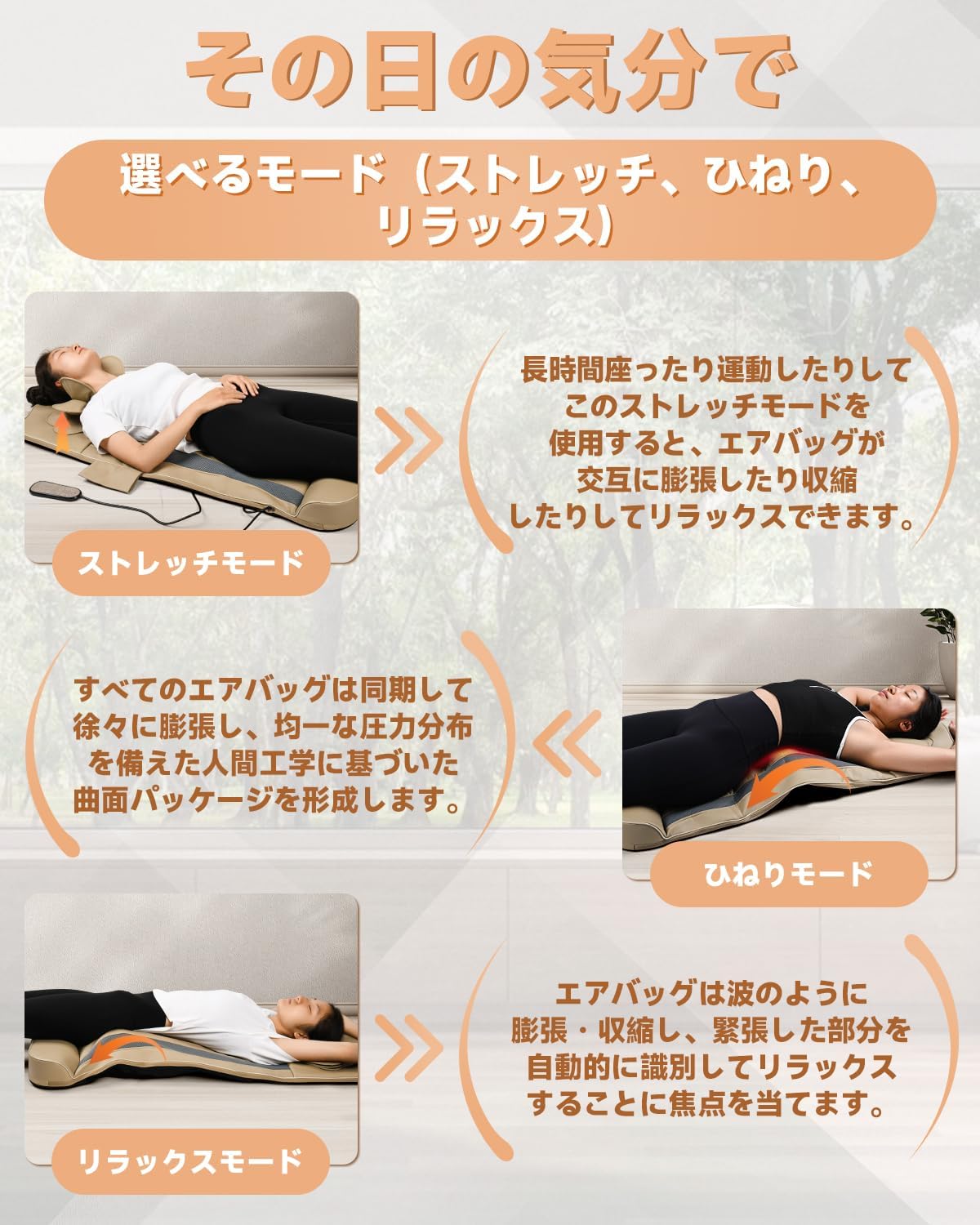 その日の気分で

選べるモード（ストレッチ、ひねり、リラックス）

ストレッチモード

長時間座ったり運動したりしてこのストレッチモードを使用すると、エアバッグが交互に膨張したり収縮したりしてリラックスできます。

すべてのエアバッグは同期して徐々に膨張し、均一な圧力分布を備えた人間工学に基づいた曲面パッケージを形成します。

ひねりモード

リラックスモード

エアバッグは波のように膨張・収縮し、緊張した部分を自動的に識別してリラックスすることに焦点を当てます。