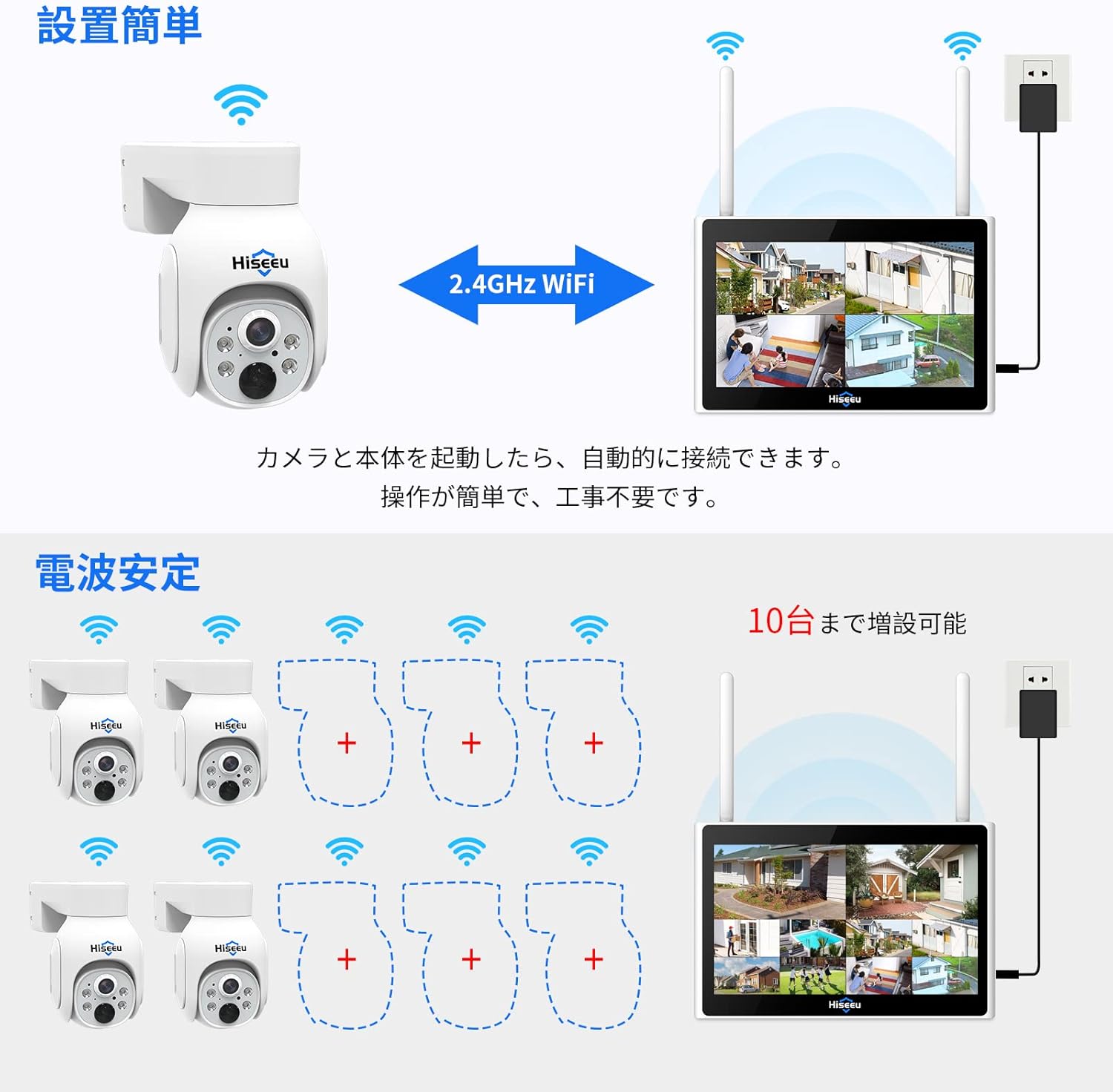 設置簡単

Hiseeu

2.4GHz WiFi

Hiseeu

カメラと本体を起動したら、自動的に接続できます。
操作が簡単で、工事不要です。

電波安定

10台まで増設可能

Hiseeu

Hiseeu

+

+

+

Hiseeu

Hiseeu

+

+

+

Hiseeu