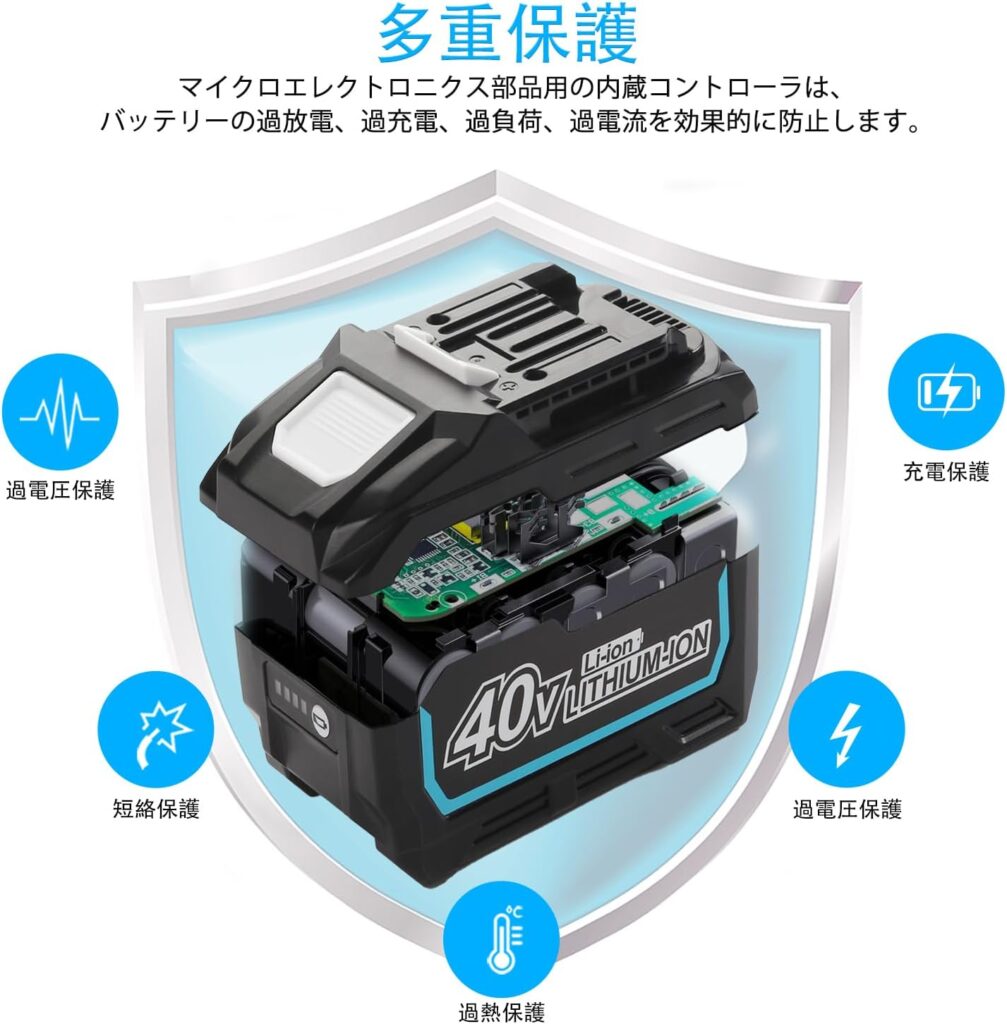 多重保護

マイクロエレクトロニクス部品用の内蔵コントローラは、バッテリーの過放電、過充電、過負荷、過電流を効果的に防止します。

過電圧保護

充電保護

Li-ion
40V LITHIUM-ION

短絡保護

過電圧保護

°C

過熱保護