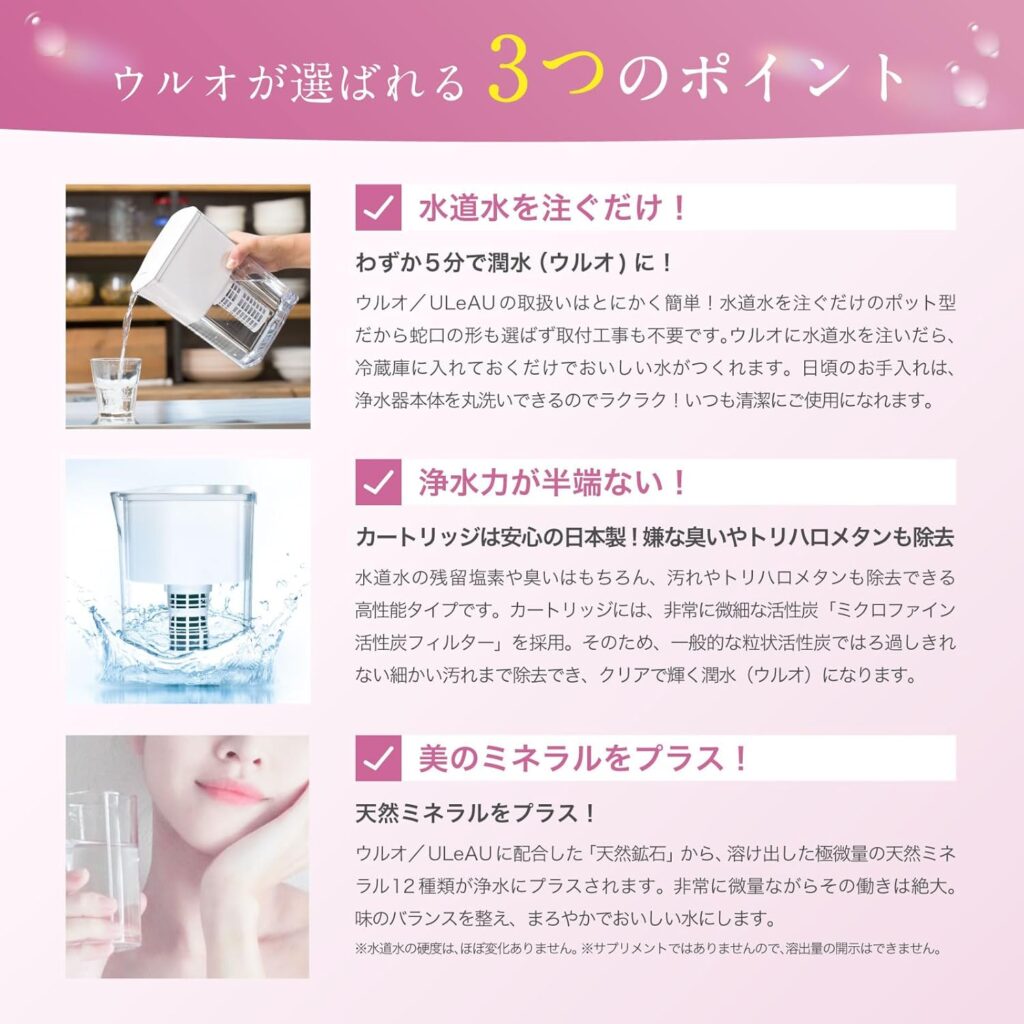 ウルオが選ばれる3つのポイント

水道水を注ぐだけ！

わずか5分で潤水（ウルオ）に！

ウルオ／ULeAUの取扱いはとにかく簡単！水道水を注ぐだけのポット型だから蛇口の形も選ばず取付工事も不要です。ウルオに水道水を注いだら、冷蔵庫に入れておくだけでおいしい水がつくれます。日頃のお手入れは、浄水器本体を丸洗いできるのでラクラク！いつも清潔にご使用になれます。

浄水力が半端ない！

カートリッジは安心の日本製！嫌な臭いやトリハロメタンも除去

水道水の残留塩素や臭いはもちろん、汚れやトリハロメタンも除去できる高性能タイプです。カートリッジには、非常に微細な活性炭「ミクロファイン活性炭フィルター」を採用。そのため、一般的な粒状活性炭ではろ過しきれない細かい汚れまで除去でき、クリアで輝く潤水（ウルオ）になります。

美のミネラルをプラス！

天然ミネラルをプラス！

ウルオ／ULeAUに配合した「天然鉱石」から、溶け出した極微量の天然ミネラル12種類が浄水にプラスされます。非常に微量ながらその働きは絶大。味のバランスを整え、まろやかでおいしい水にします。

※水道水の硬度は、ほぼ変化ありません。※サプリメントではありませんので、溶出量の開示はできません。