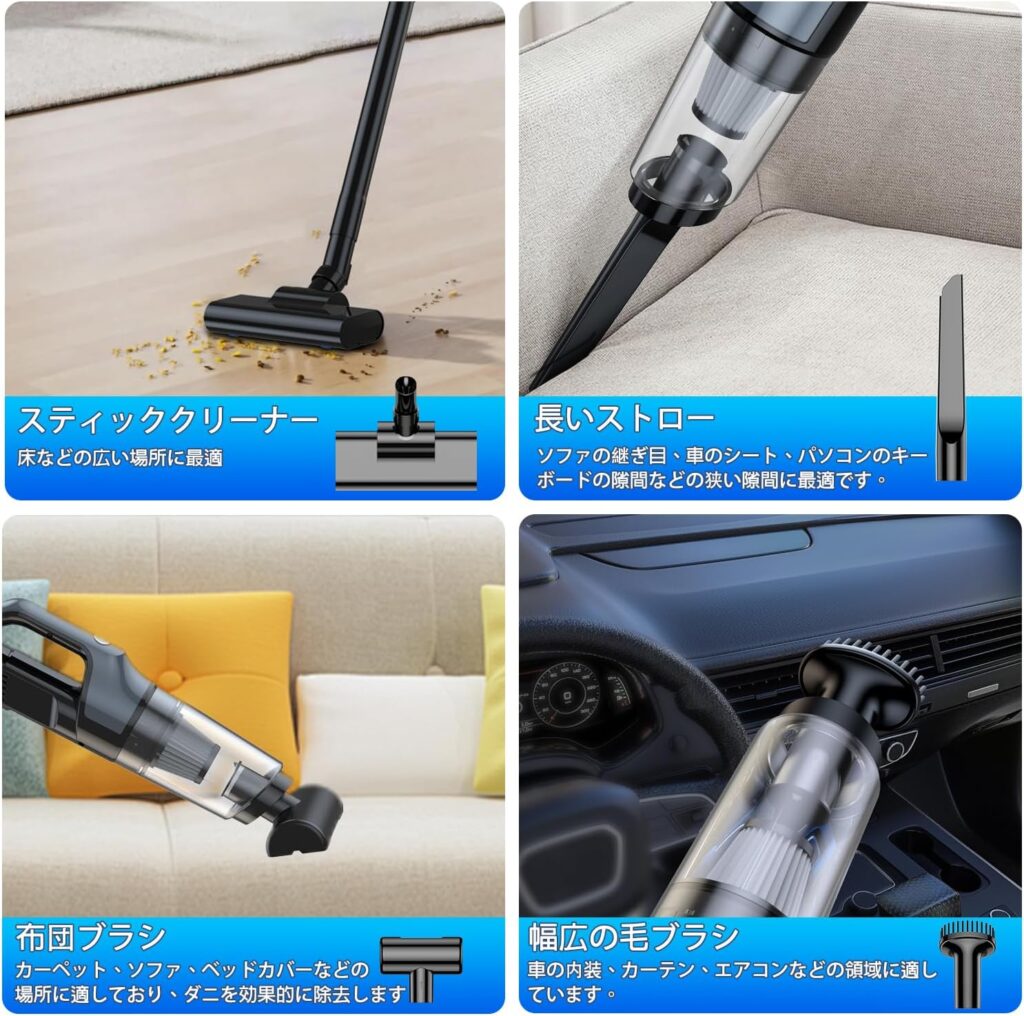 スティッククリーナー
床などの広い場所に最適

長いストロー
ソファの継ぎ目、車のシート、パソコンのキーボードの隙間などの狭い隙間に最適です。

布団ブラシ
カーペット、ソファ、ベッドカバーなどの場所に適しており、ダニを効果的に除去します

幅広の毛ブラシ
車の内装、カーテン、エアコンなどの領域に適しています。