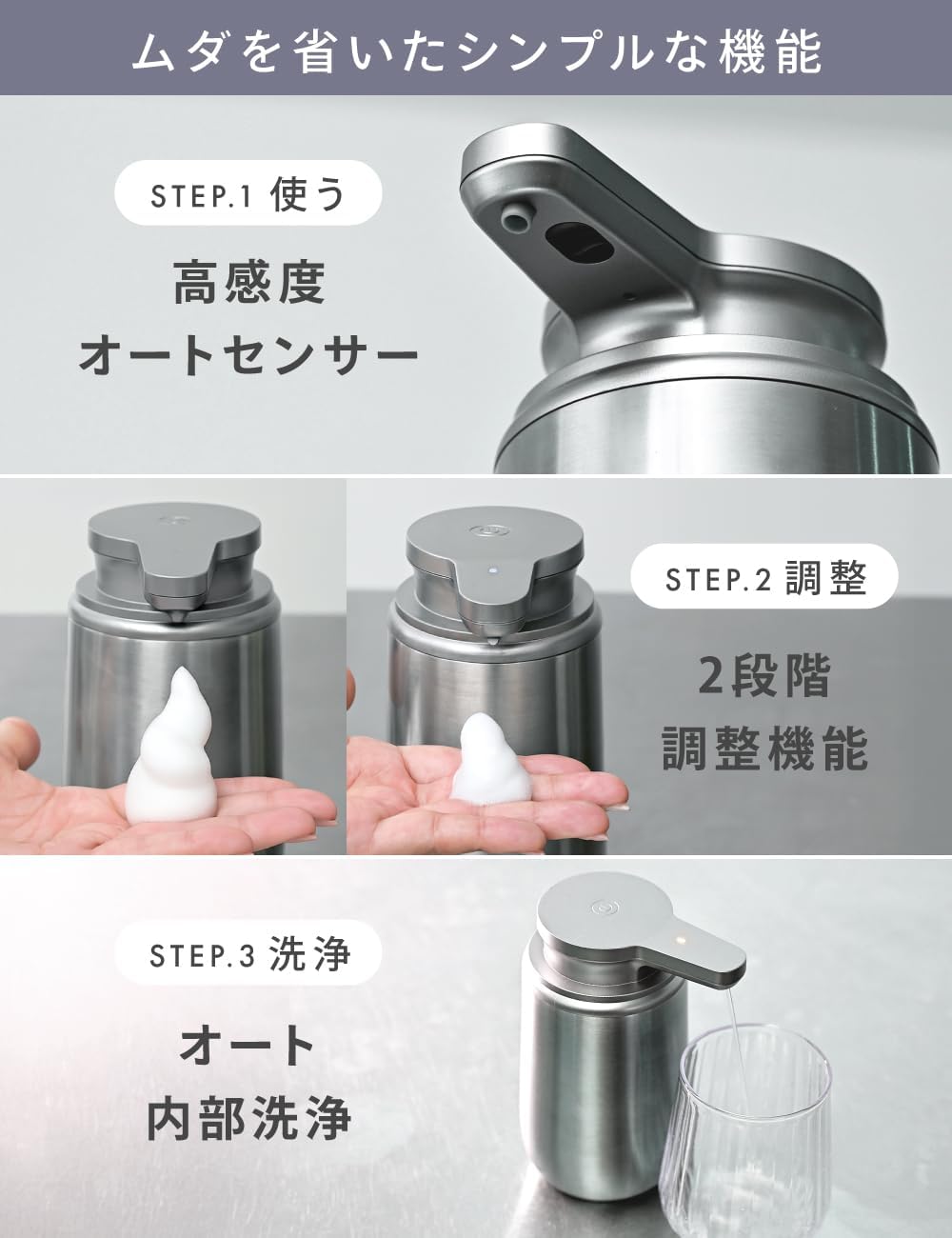 ムダを省いたシンプルな機能

STEP.1 使う

高感度
オートセンサー

STEP.2 調整

2段階
調整機能

STEP.3 洗浄

オート
内部洗浄