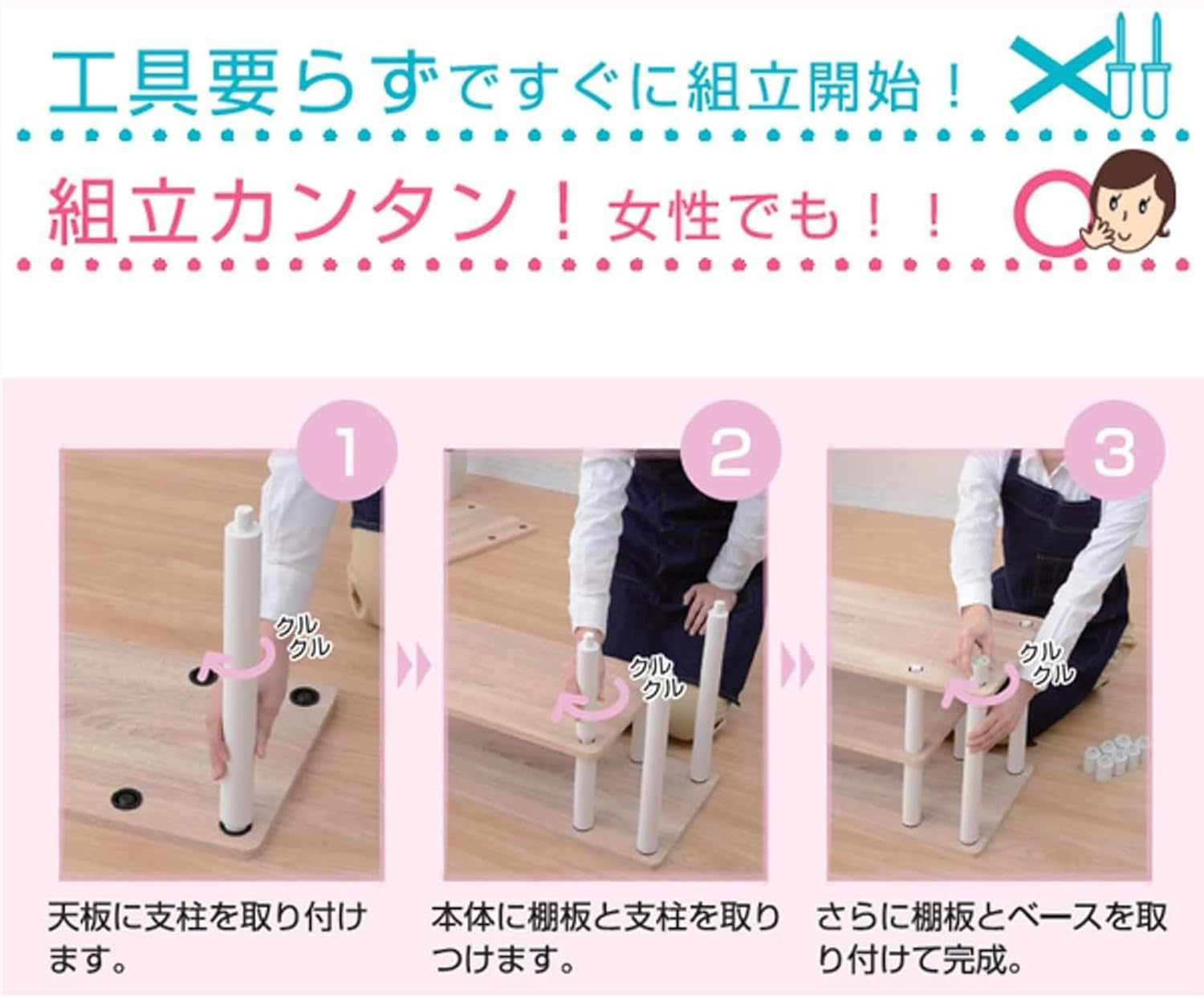 工具要らずですぐに組立開始！

組立カンタン！女性でも！！

1

クルクル

天板に支柱を取り付けます。

2

クルクル

本体に棚板と支柱を取りつけます。

3

クルクル

さらに棚板とベースを取り付けて完成。