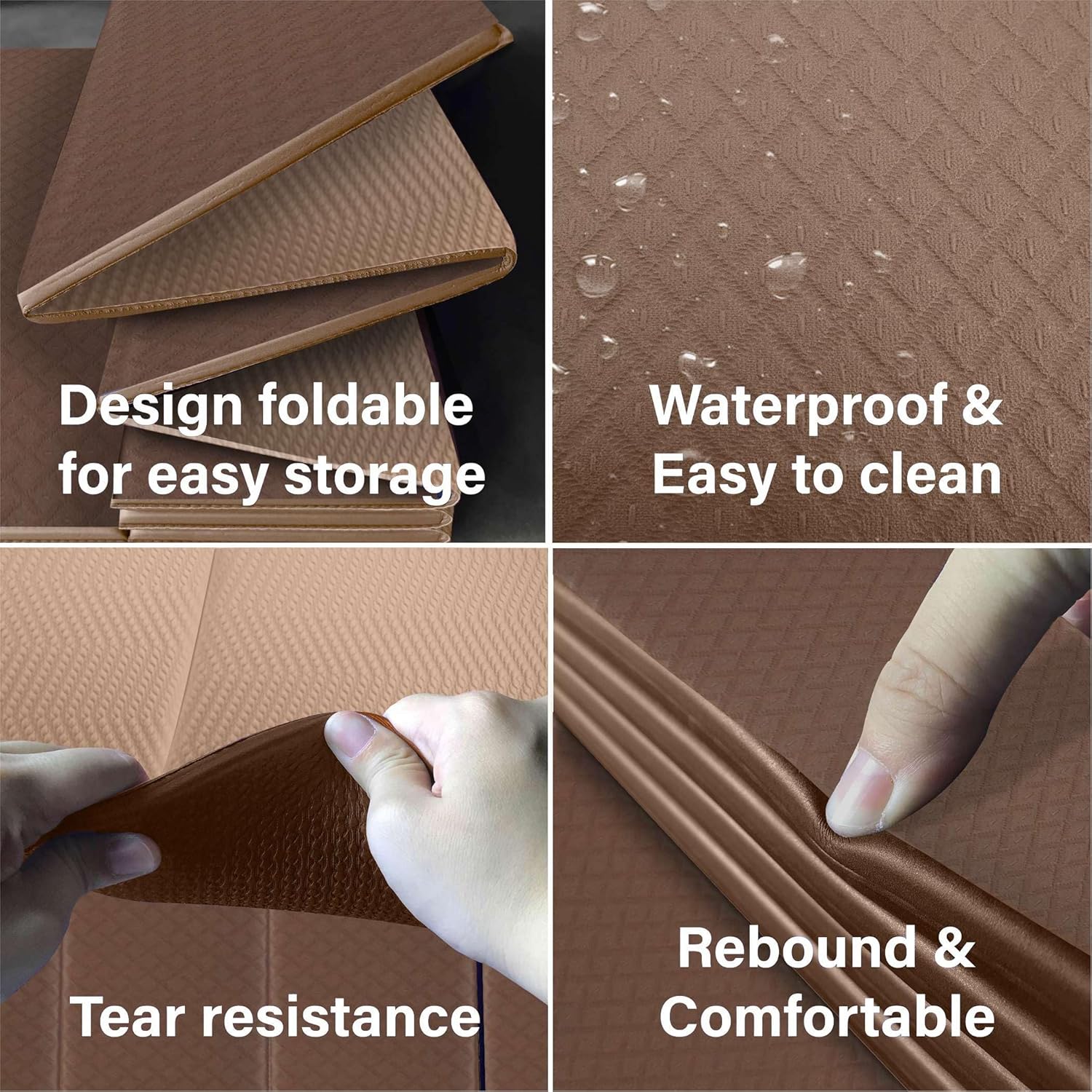 Design foldable for easy storage

Waterproof & Easy to clean

Tear resistance

Rebound & Comfortable