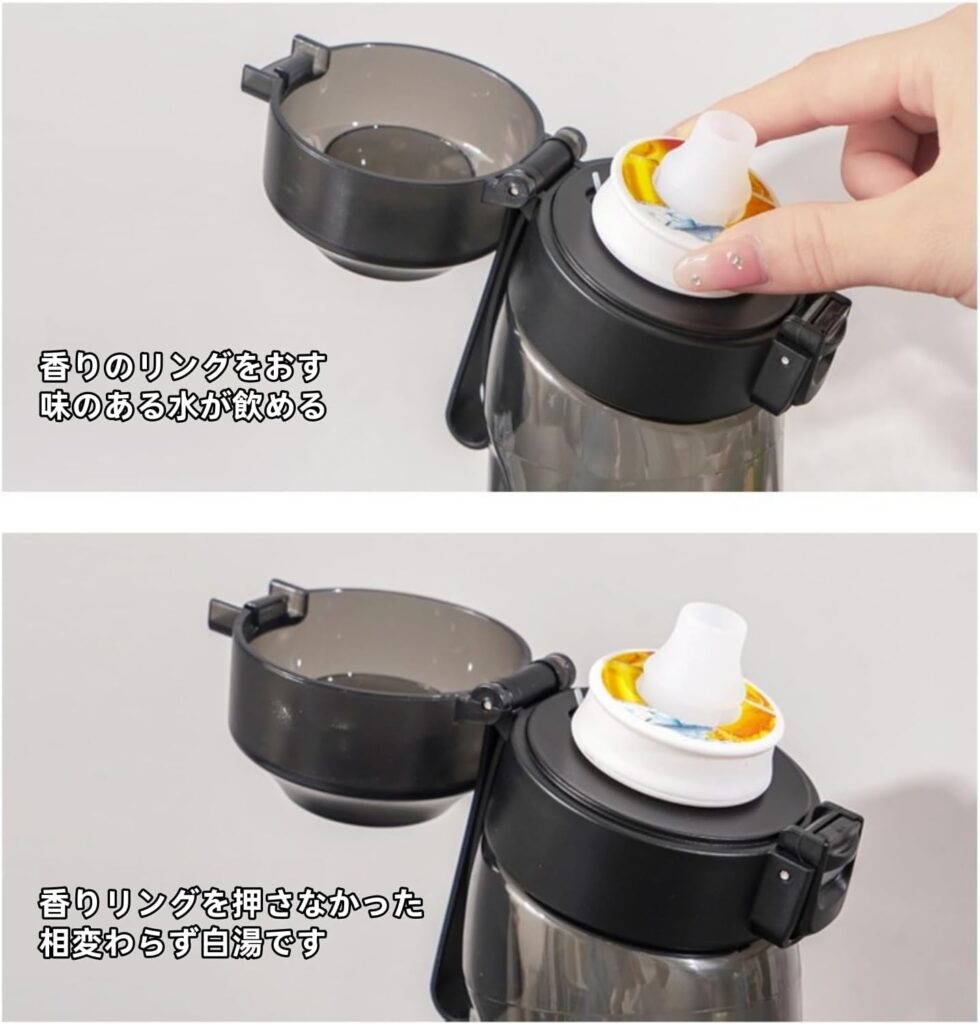 香りのリングをおす
味のある水が飲める

香りリングを押さなかった
相変わらず白湯です