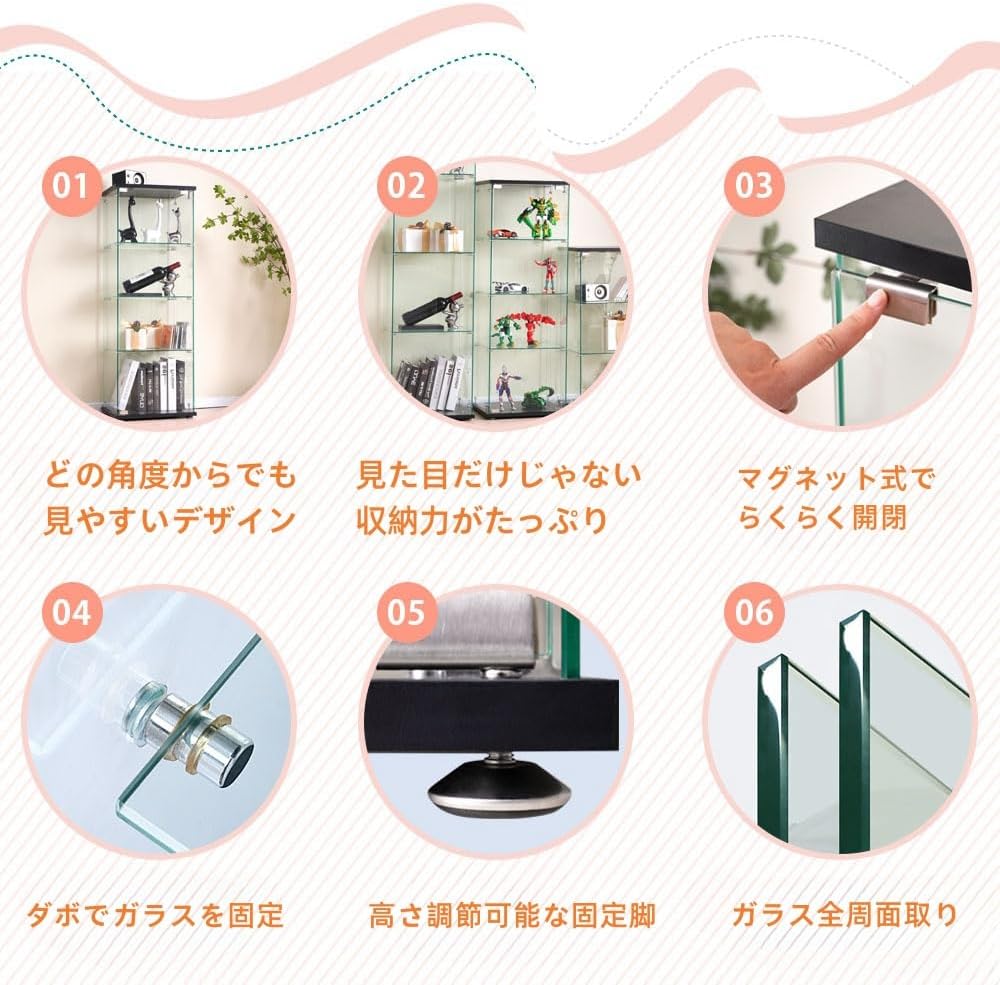 01

どの角度からでも見やすいデザイン

02

見た目だけじゃない収納力がたっぷり

03

マグネット式でらくらく開閉

04

ダボでガラスを固定

05

高さ調節可能な固定脚

06

ガラス全周面取り