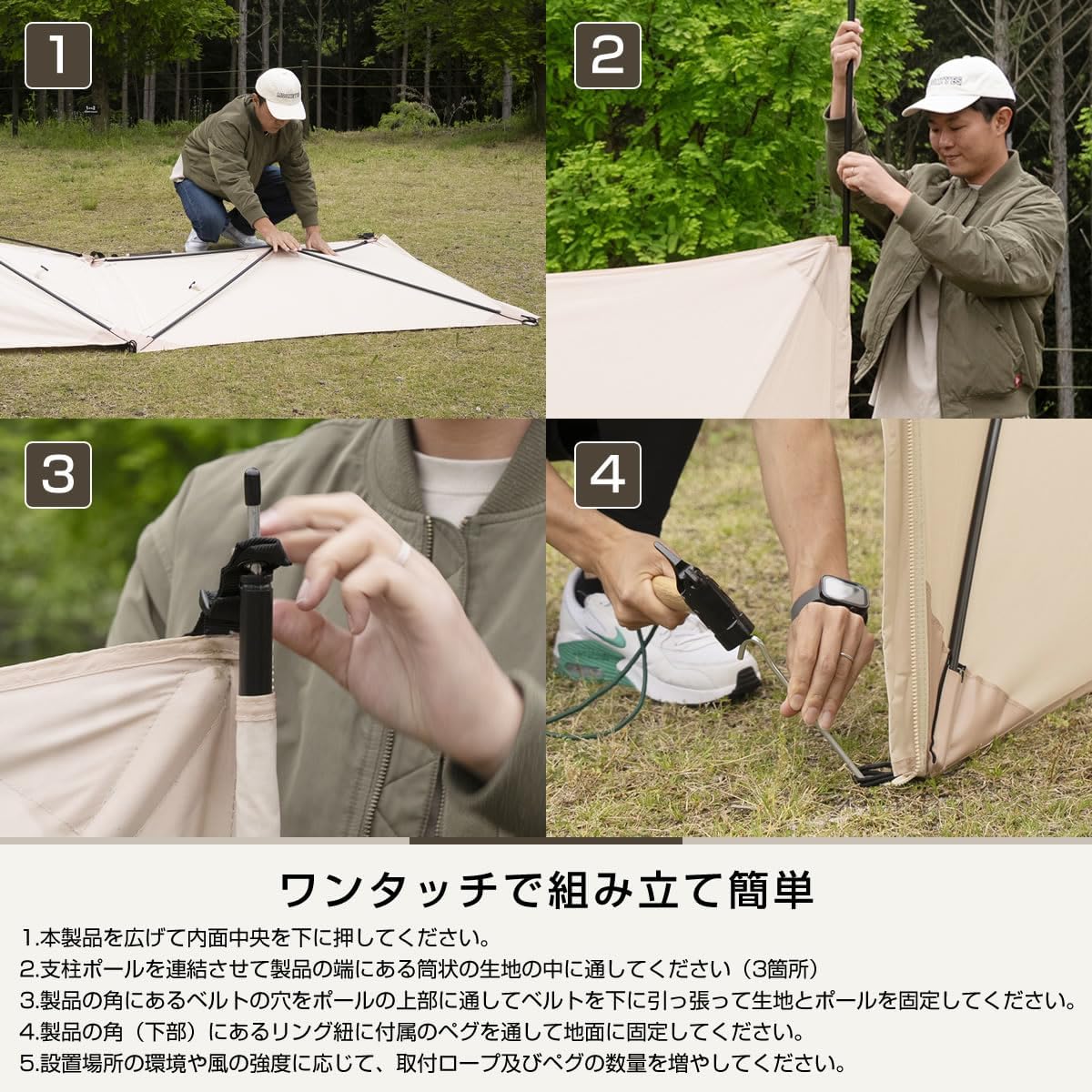 1

2

3

4

ワンタッチで組み立て簡単

1.本製品を広げて内面中央を下に押してください。
2.支柱ポールを連結させて製品の端にある筒状の生地の中に通してください（3箇所）
3.製品の角にあるベルトの穴をポールの上部に通してベルトを下に引っ張って生地とポールを固定してください。
4.製品の角（下部）にあるリング紐に付属のペグを通して地面に固定してください。
5.設置場所の環境や風の強度に応じて、取付ロープ及びペグの数量を増やしてください。