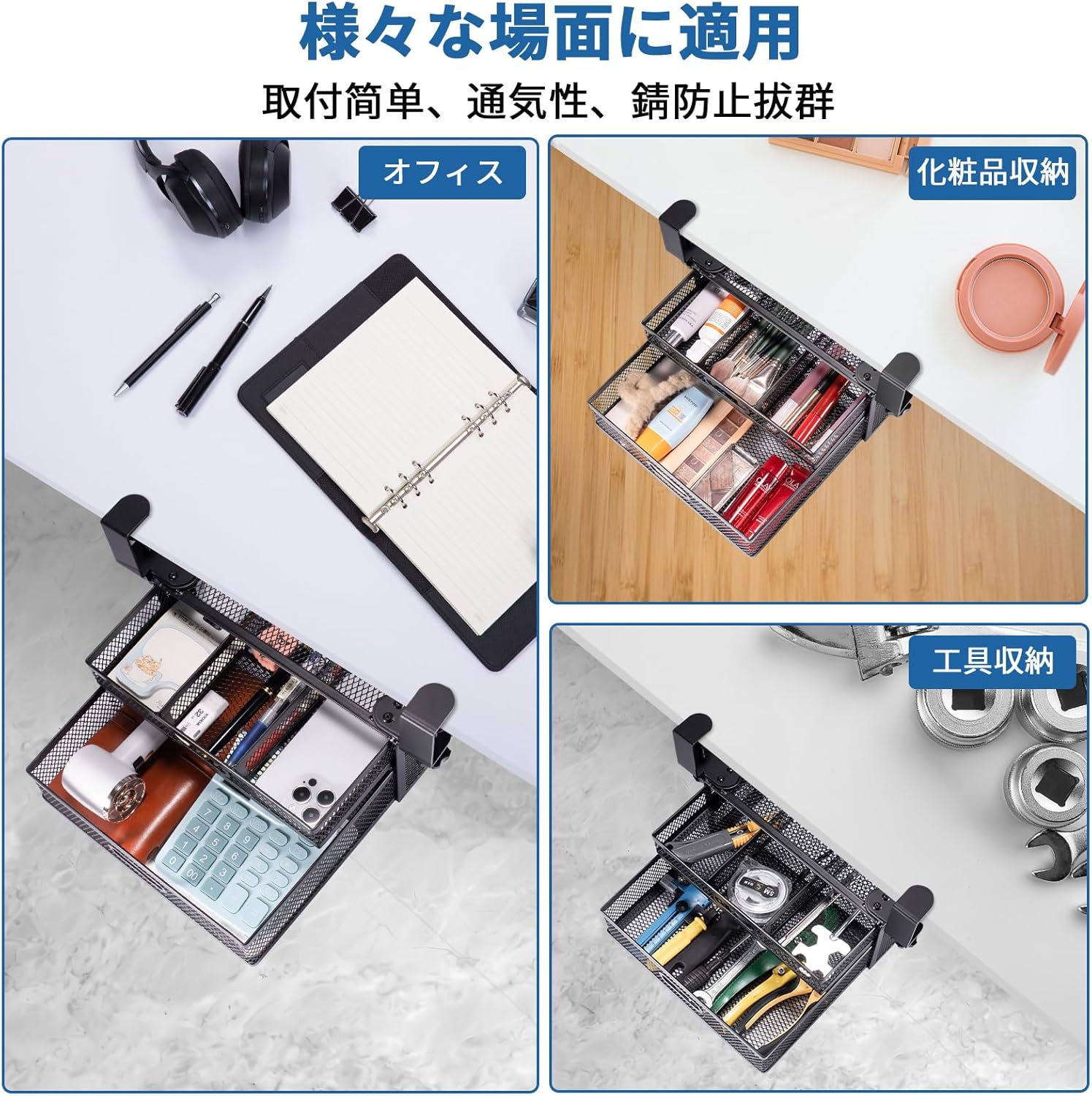 様々な場面に適用

取付簡単、通気性、錆防止抜群

オフィス

化粧品収納

工具収納