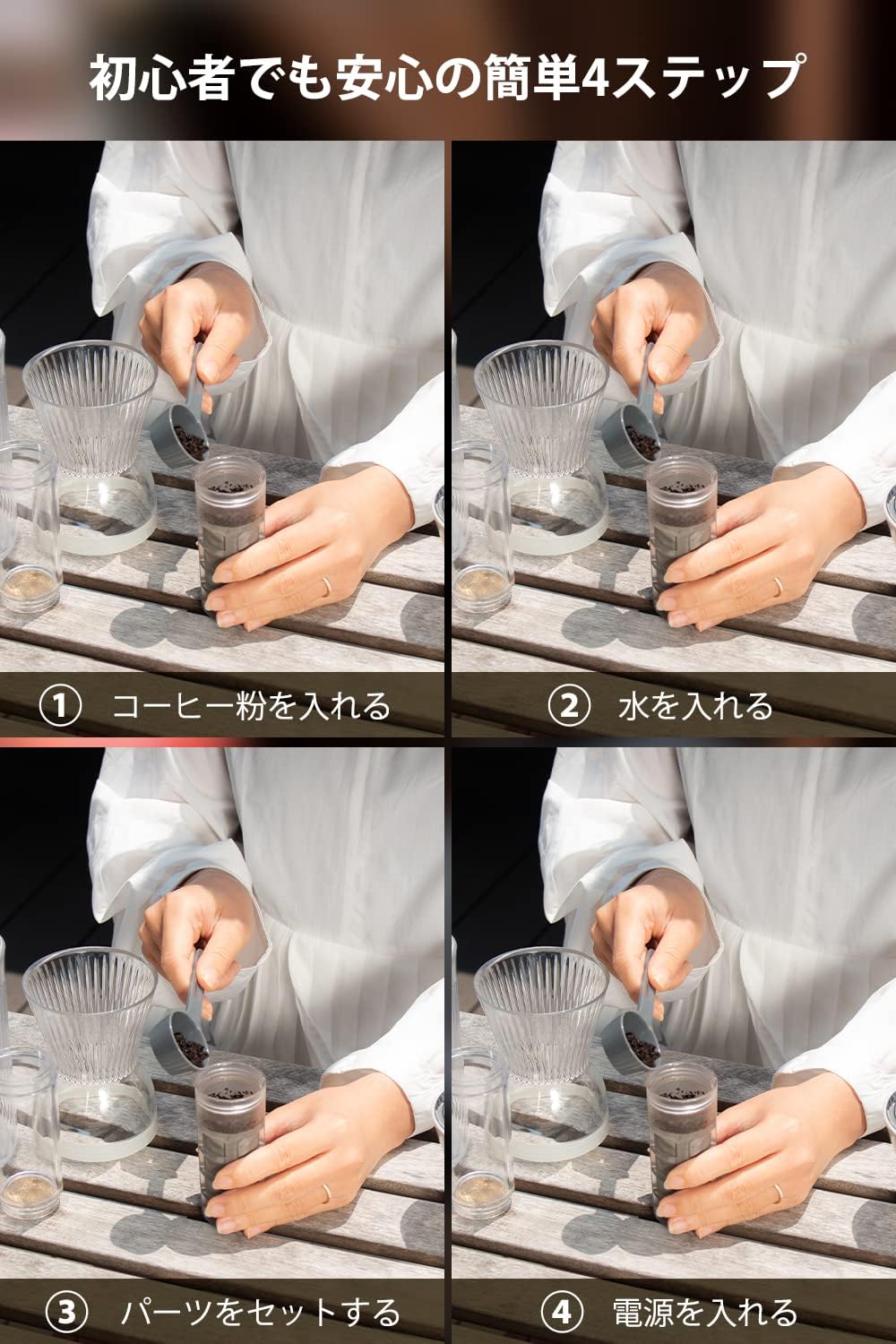 初心者でも安心の簡単4ステップ

① コーヒー粉を入れる

② 水を入れる

③ パーツをセットする

④ 電源を入れる